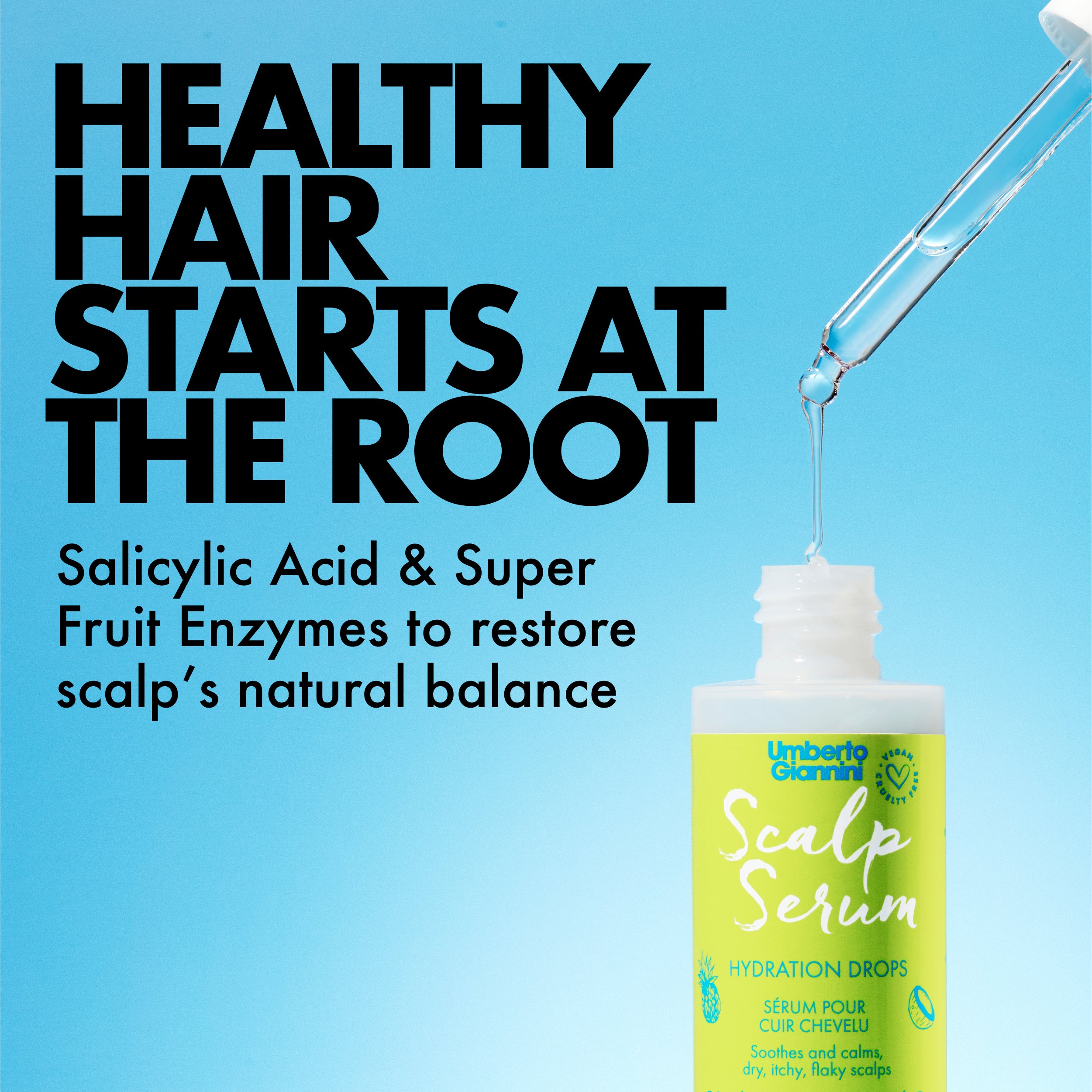 HEALTHY HAIR STARTS AT THE ROOT

Salicylic Acid & Super Fruit Enzymes to restore scalp's natural balance

Umberto Giannini

VEGAN CRUELTY FREE

Scalp Serum

HYDRATION DROPS

SÉRUM POUR CUIR CHEVELU

Soothes and calms, dry, itchy, flaky scalps