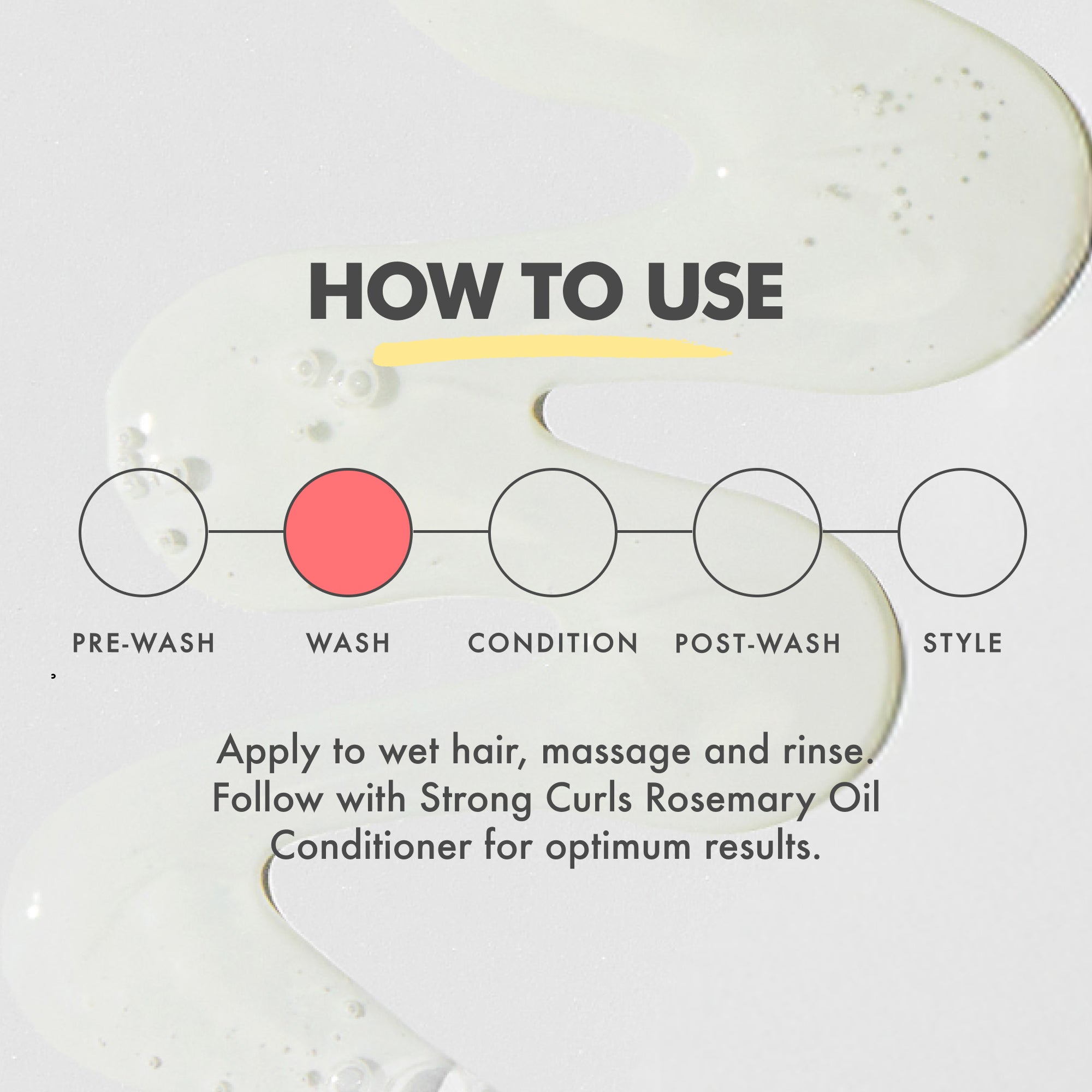 HOW TO USE

PRE-WASH

WASH

CONDITION

POST-WASH

STYLE

Apply to wet hair, massage and rinse. Follow with Strong Curls Rosemary Oil Conditioner for optimum results.