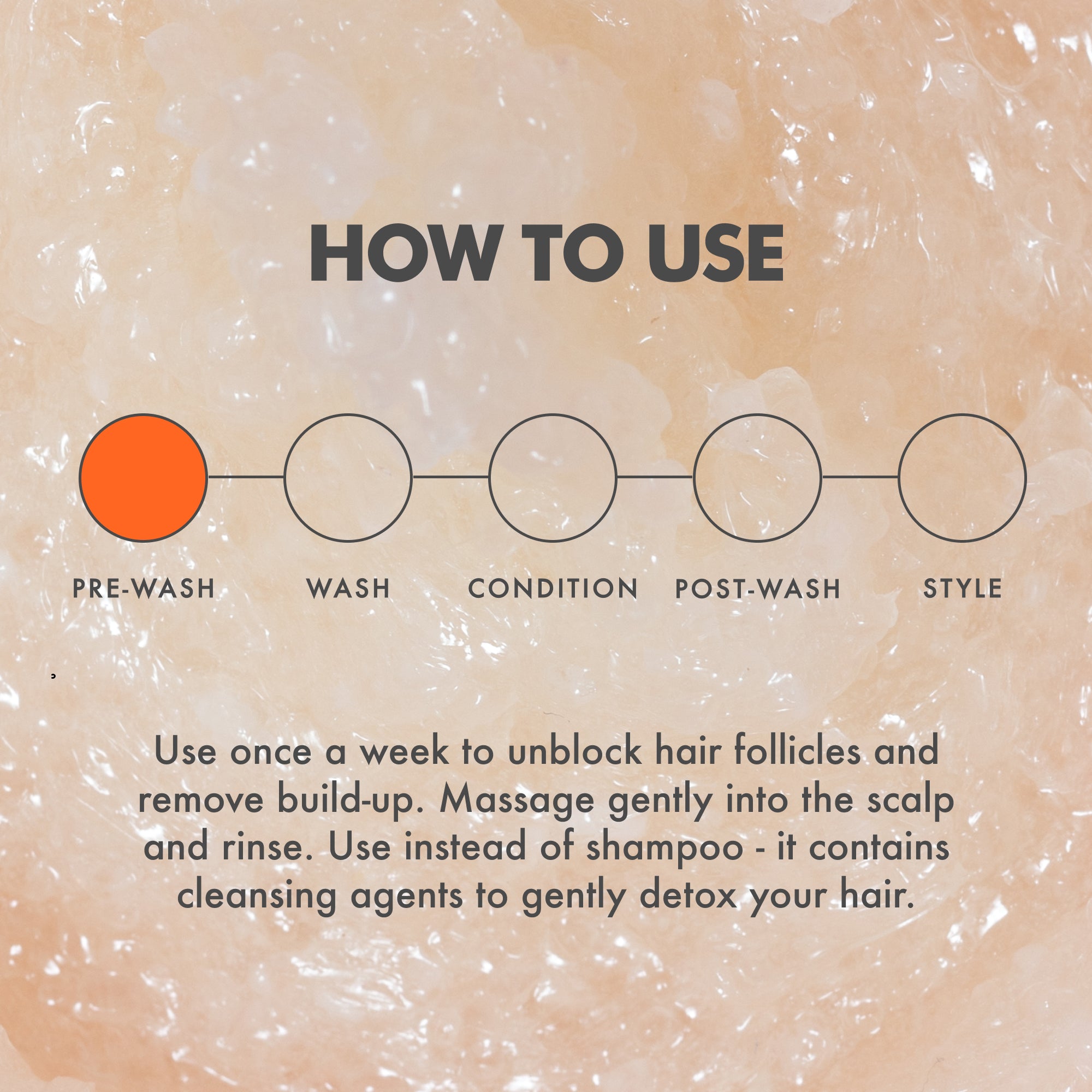 HOW TO USE

PRE-WASH

WASH

CONDITION

POST-WASH

STYLE

Use once a week to unblock hair follicles and remove build-up. Massage gently into the scalp and rinse. Use instead of shampoo - it contains cleansing agents to gently detox your hair.